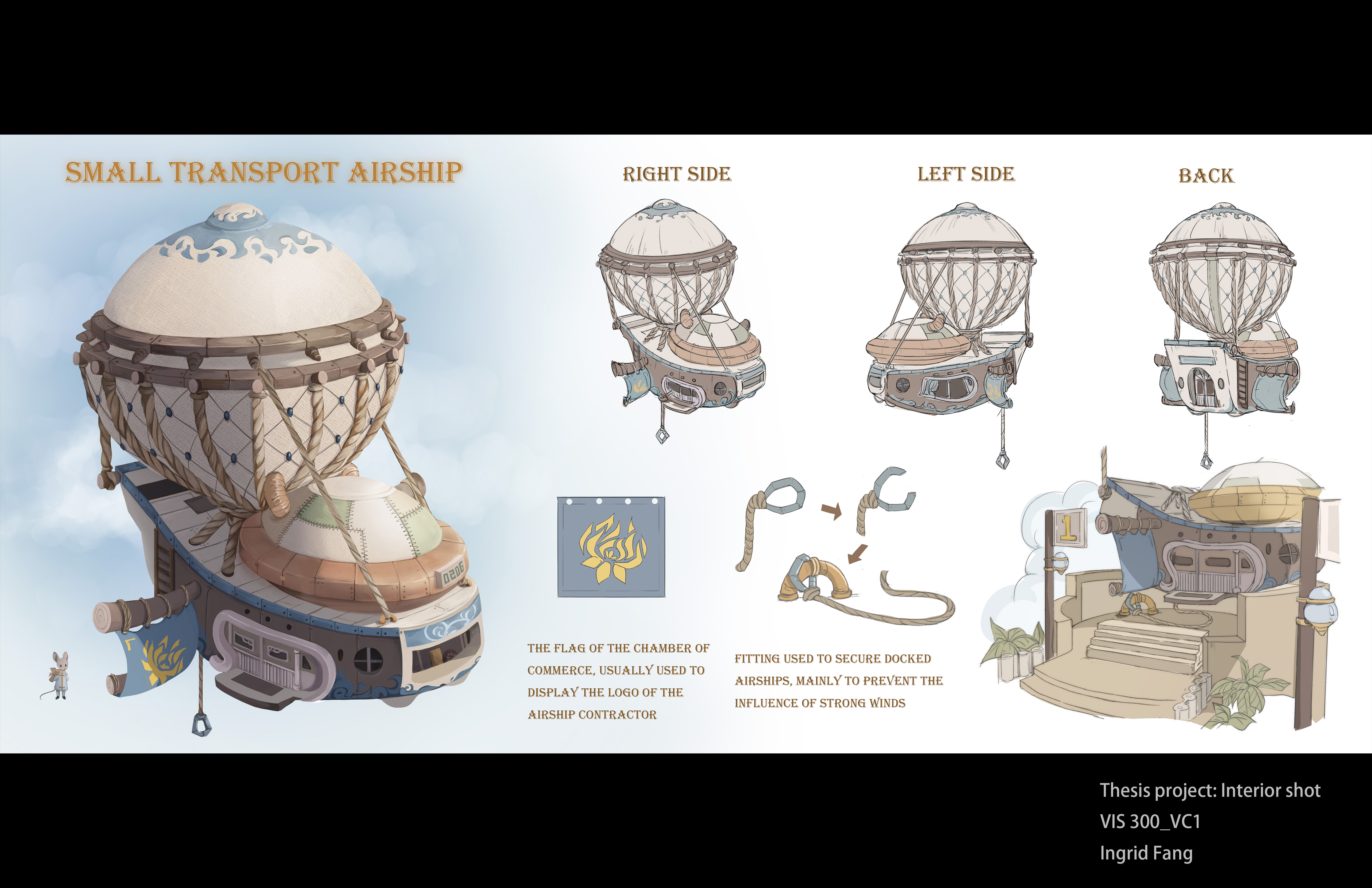 SMALL TRANSPORT AIRSHIP

RIGHT SIDE

LEFT SIDE

BACK

0206

1

THE FLAG OF THE CHAMBER OF COMMERCE, USUALLY USED TO DISPLAY THE LOGO OF THE AIRSHIP CONTRACTOR

FITTING USED TO SECURE DOCKED AIRSHIPS, MAINLY TO PREVENT THE INFLUENCE OF STRONG WINDS

Thesis project: Interior shot
VIS 300_VC1
Ingrid Fang