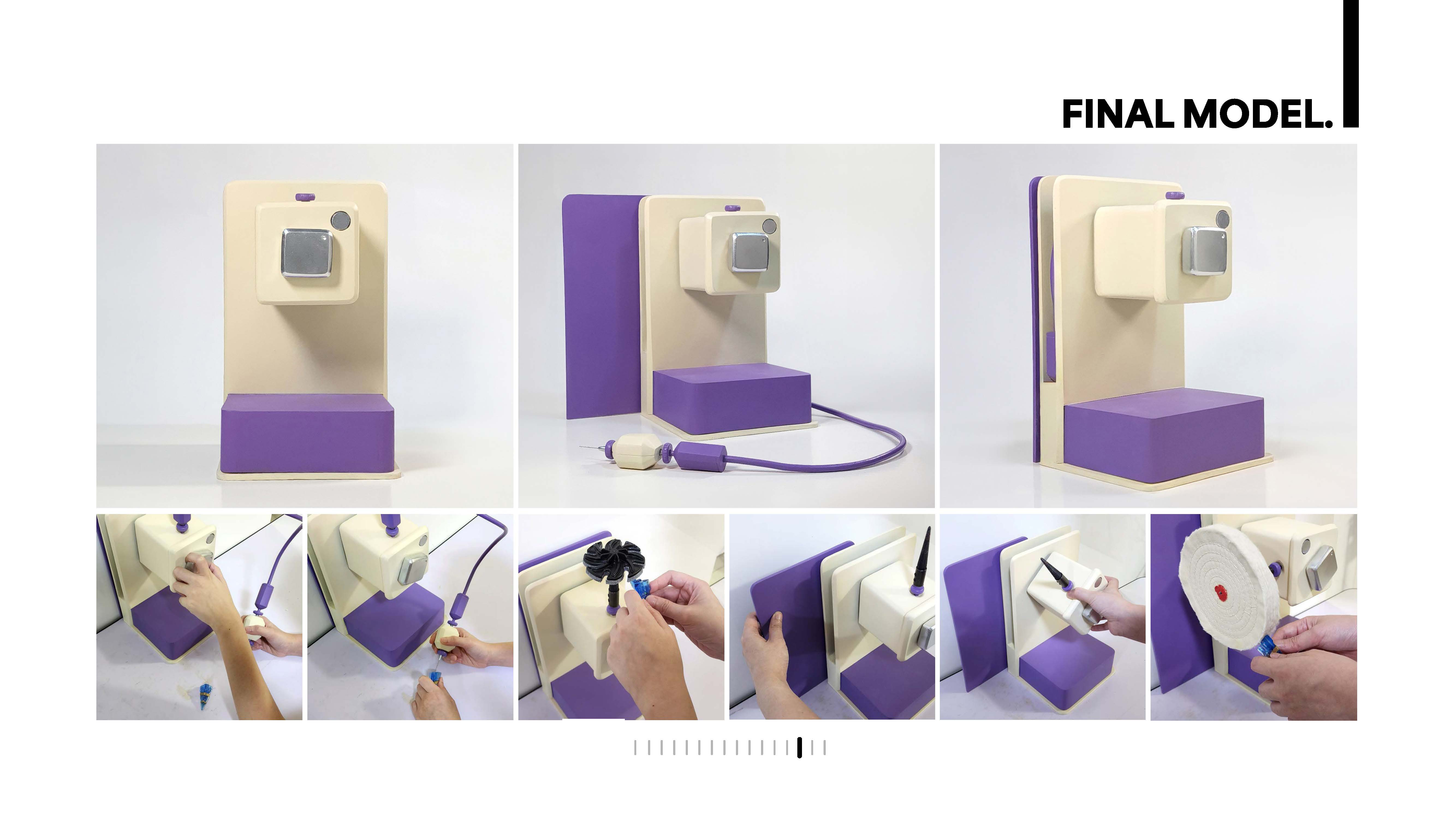 FINAL MODEL.