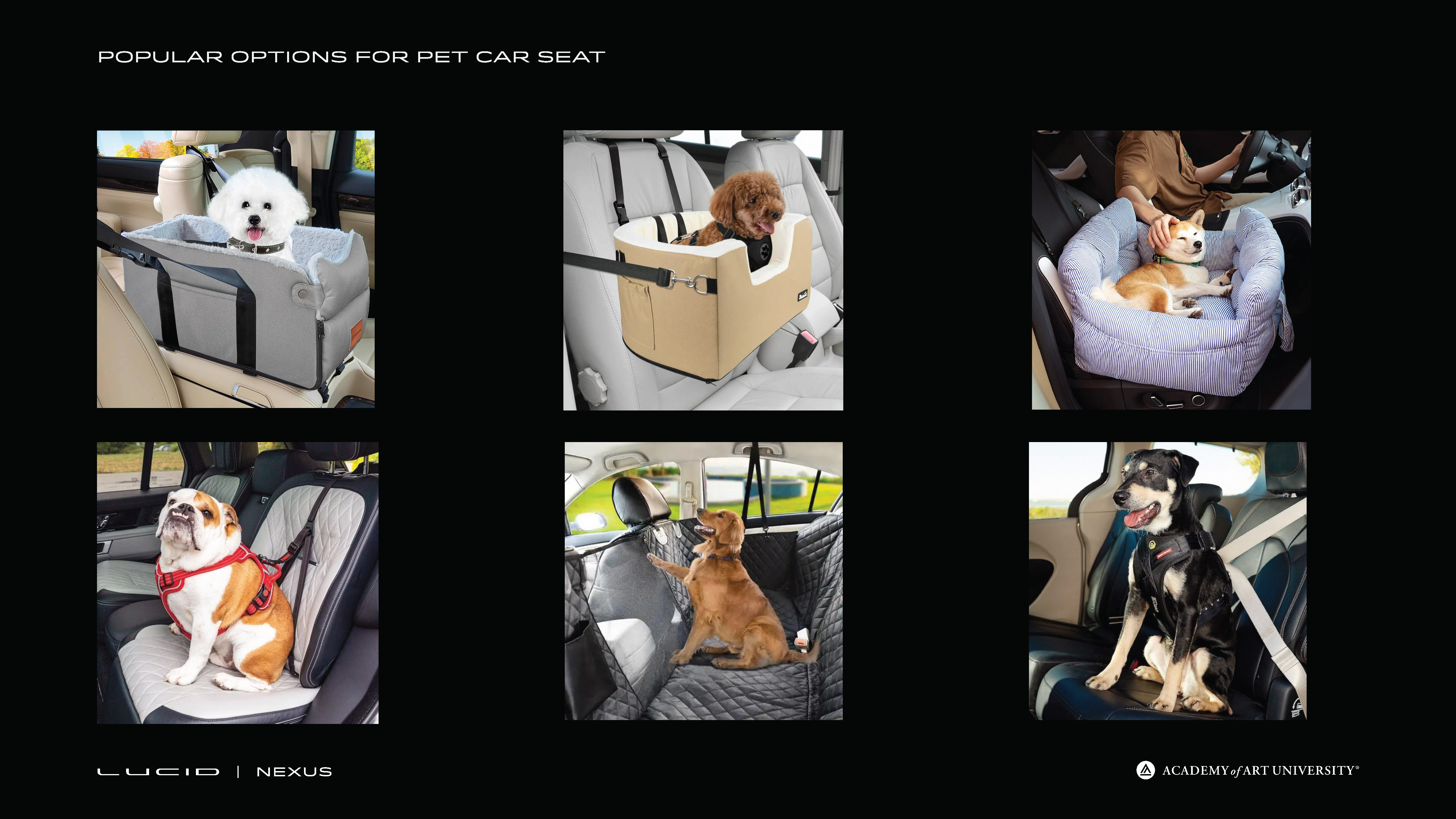 POPULAR OPTIONS FOR PET CAR SEAT

LUCID | NEXUS

ACADEMY of ART UNIVERSITY®